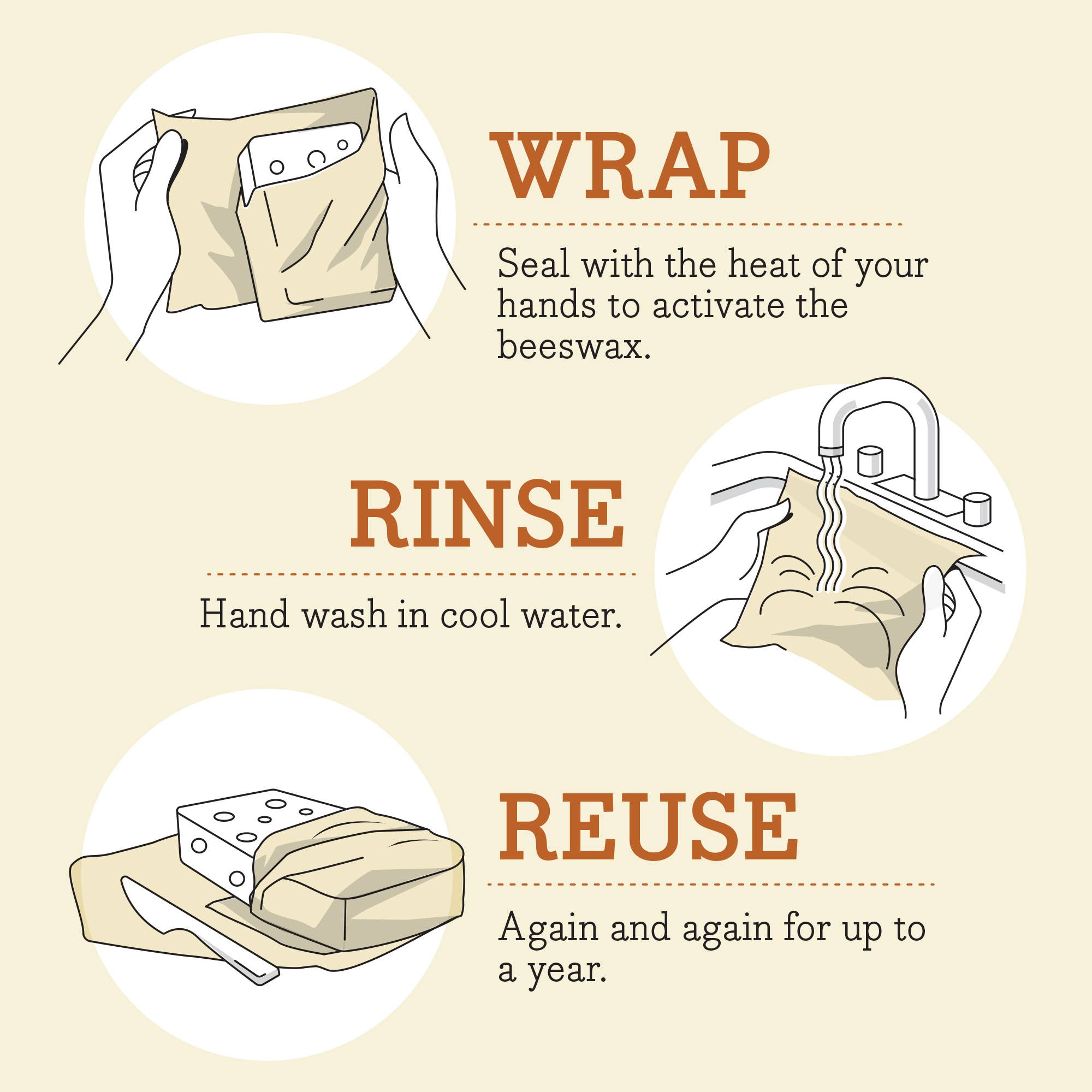 WRAP

Seal with the heat of your hands to activate the beeswax.

RINSE

Hand wash in cool water.

REUSE

Again and again for up to a year.