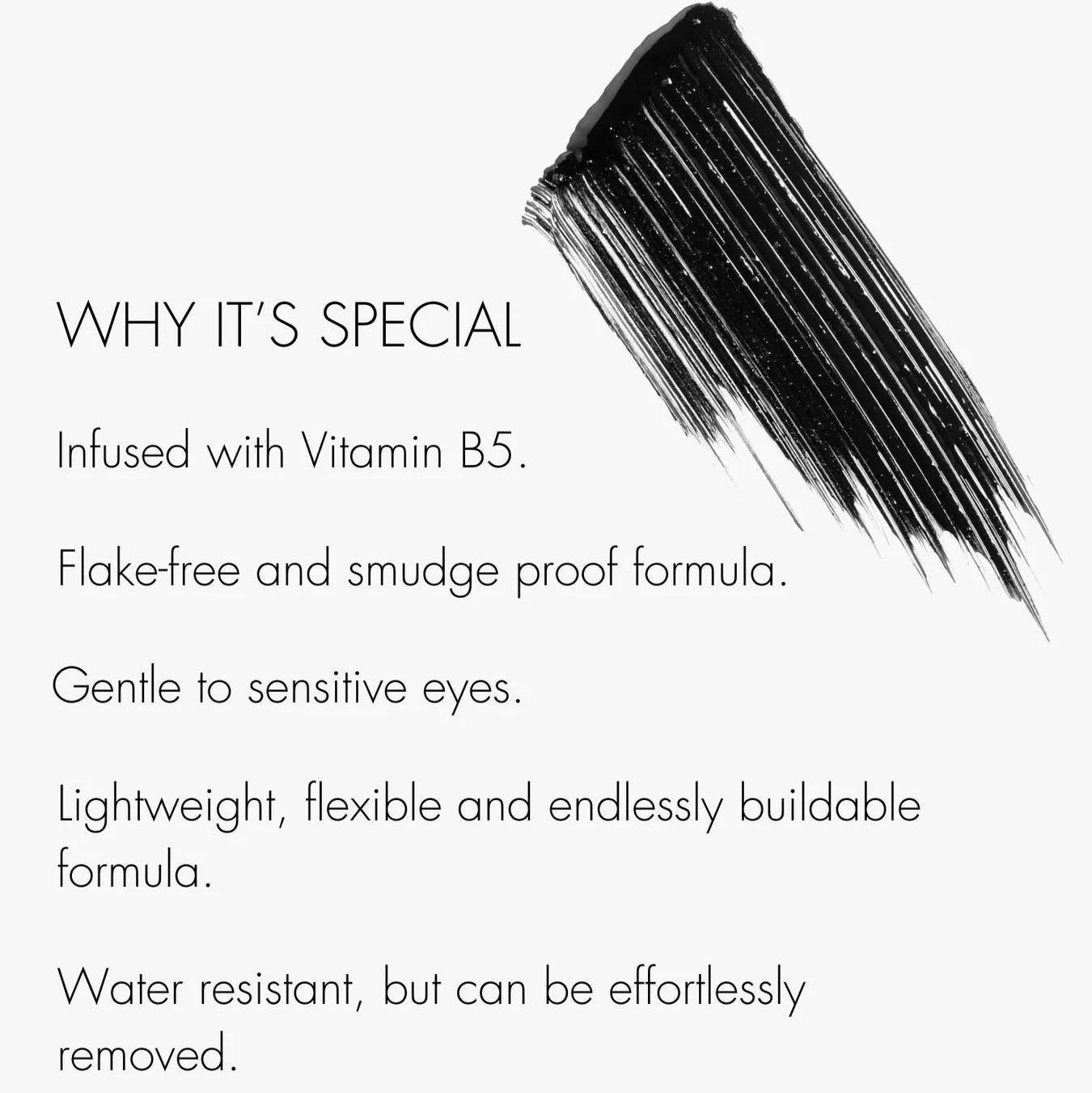 WHY IT'S SPECIAL

Infused with Vitamin B5.

Flake-free and smudge proof formula.

Gentle to sensitive eyes.

Lightweight, flexible and endlessly buildable formula.

Water resistant, but can be effortlessly removed.