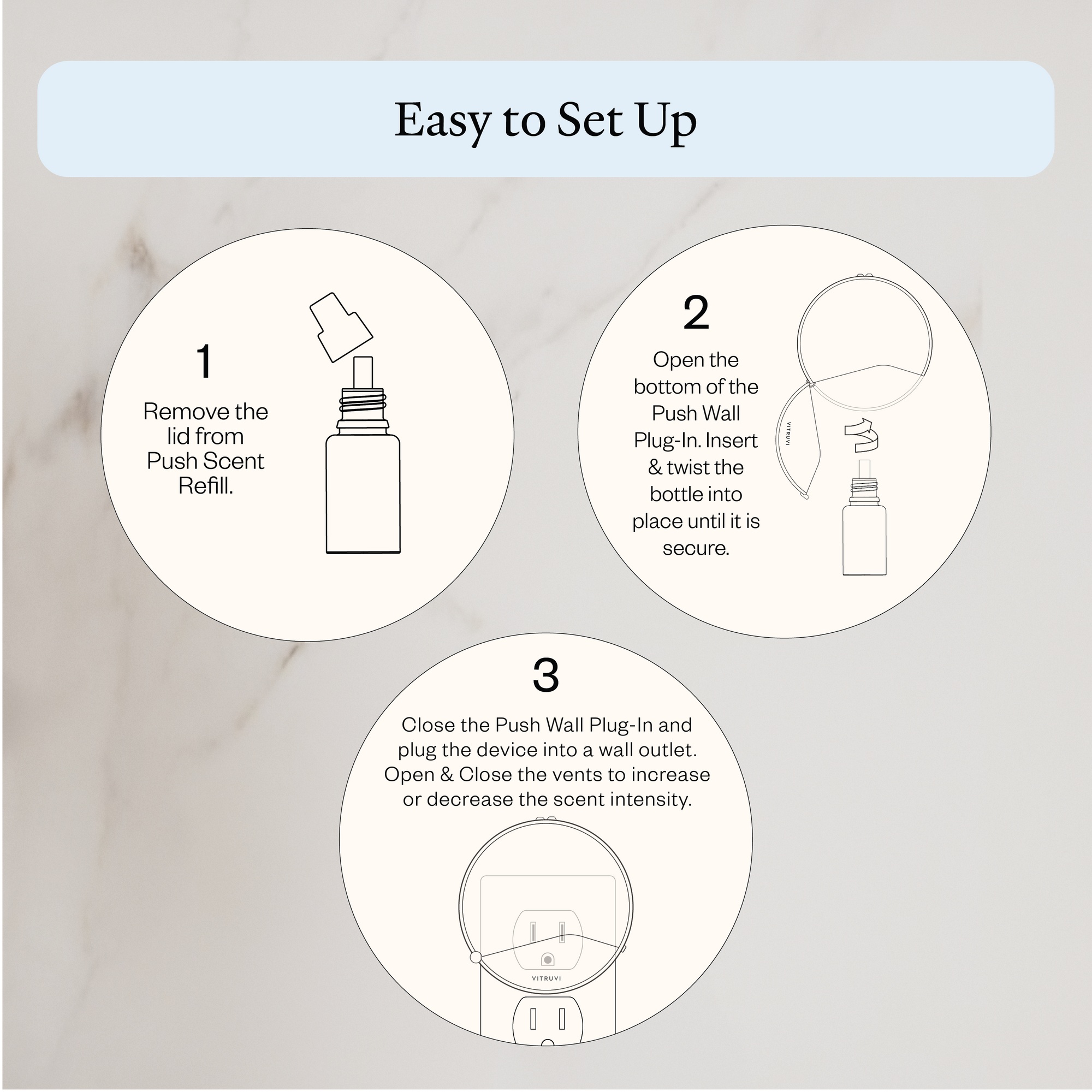 Easy to Set Up

1

Remove the lid from Push Scent Refill.

2

Open the bottom of the Push Wall Plug-In. Insert & twist the bottle into place until it is secure.

VITRUVI

3

Close the Push Wall Plug-In and plug the device into a wall outlet. Open & Close the vents to increase or decrease the scent intensity.

VITRUVI