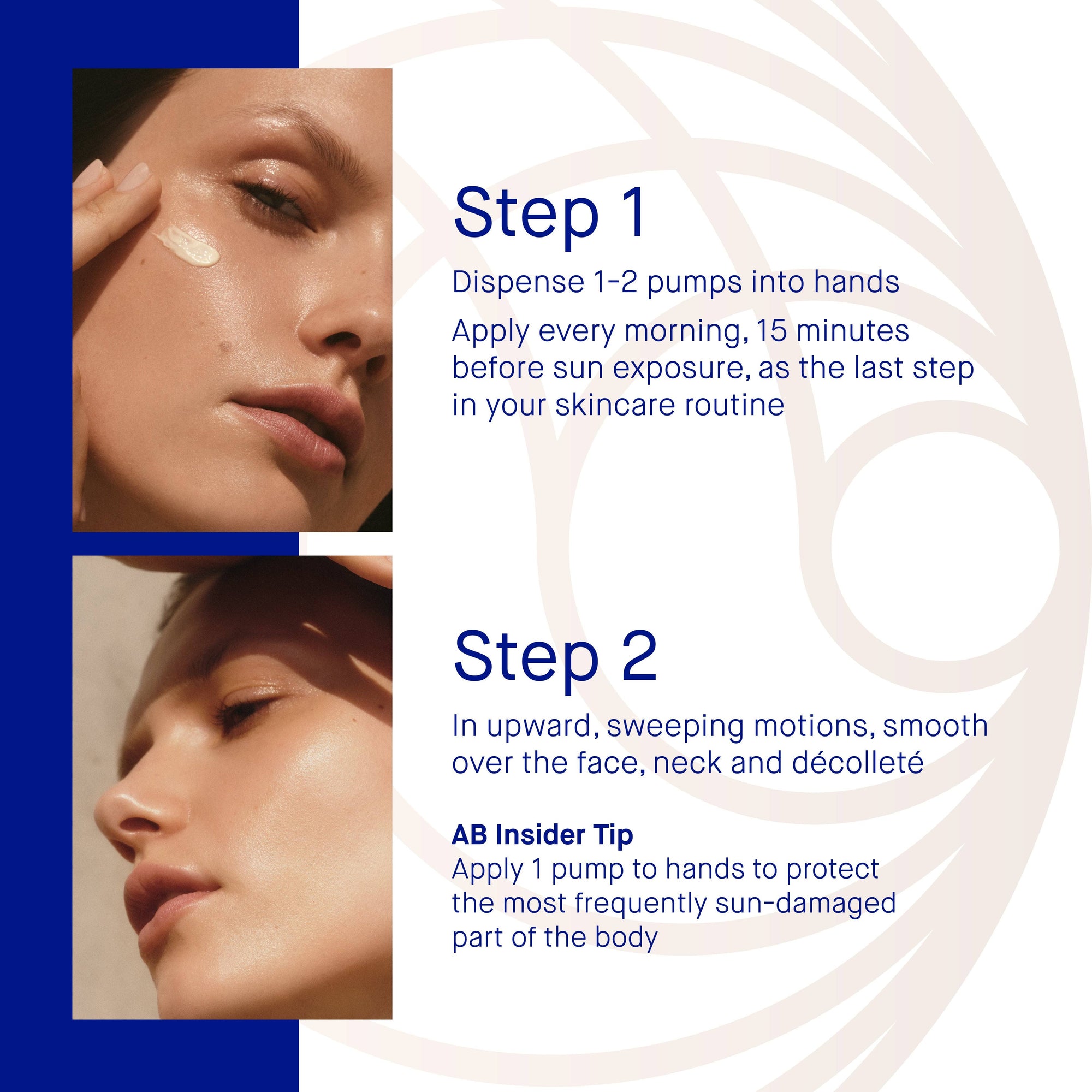 Step 1

Dispense 1-2 pumps into hands

Apply every morning, 15 minutes before sun exposure, as the last step in your skincare routine

Step 2

In upward, sweeping motions, smooth over the face, neck and décolleté

AB Insider Tip
Apply 1 pump to hands to protect the most frequently sun-damaged part of the body